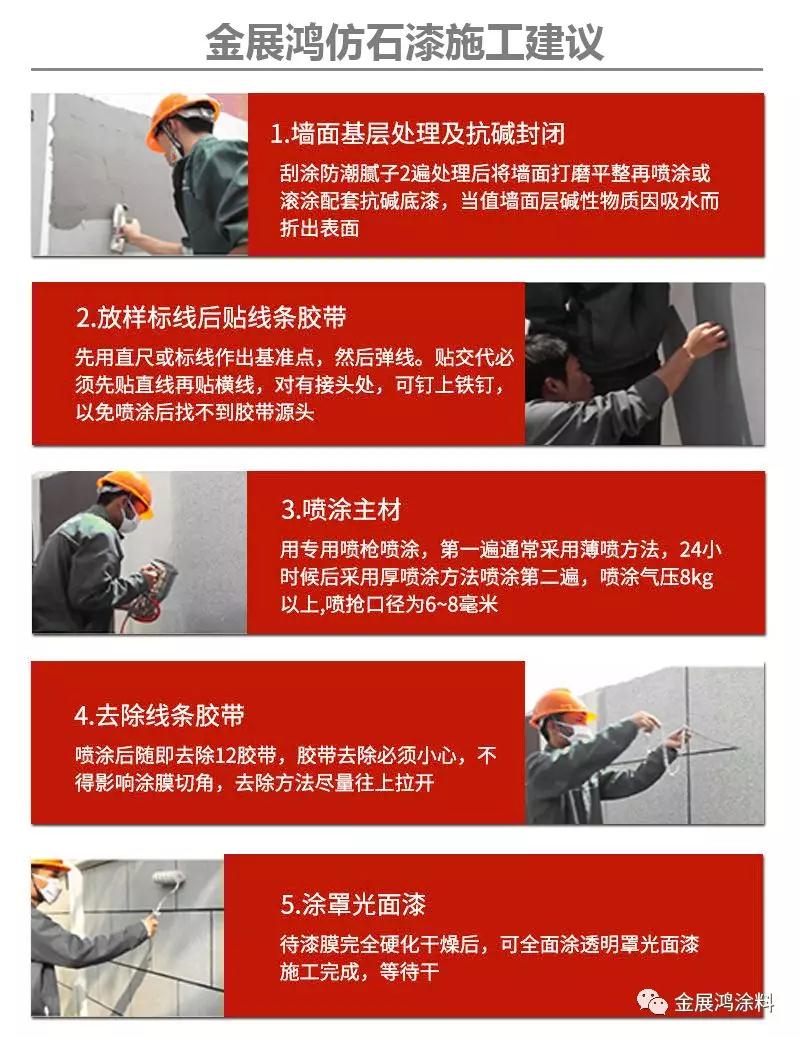 金展鸿仿石漆施工建议

1.墙面基层处理及抗碱封闭

刮涂防潮腻子2遍处理后将墙面打磨平整再喷涂或滚涂配套抗碱底漆，当值墙面层碱性物质因吸水而折出表面

2.放样标线后贴线条胶带

先用直尺或标线作出基准点，然后弹线。贴交代必须先贴直线再贴横线，对有接头处，可钉上铁钉，以免喷涂后找不到胶带源头

3.喷涂主材

用专用喷枪喷涂，第一遍通常采用薄喷方法，24小时候后采用厚喷涂方法喷涂第二遍，喷涂气压8kg以上,喷抢口径为6~8毫米

4.去除线条胶带

喷涂后随即去除12胶带，胶带去除必须小心，不得影响涂膜切角，去除方法尽量往上拉开

5.涂罩光面漆

待漆膜完全硬化干燥后，可全面涂透明罩光面漆施工完成，等待干

金展鸿涂料